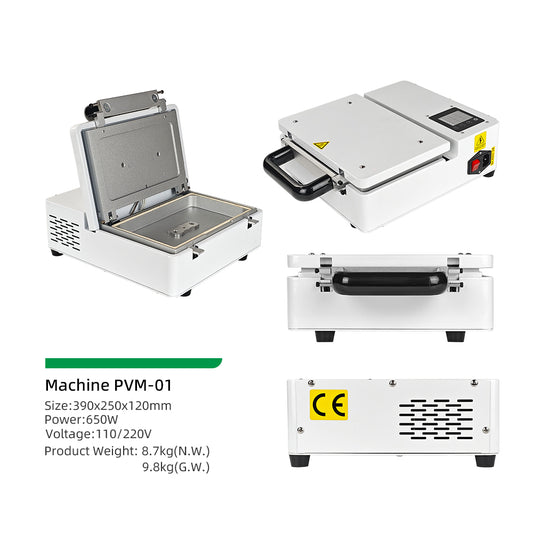 Machine PVM-01

Size:390x250x120mm
Power:650W
Voltage:110/220V
Product Weight: 8.7kg(N.W.)
9.8kg(G.W.)

CE